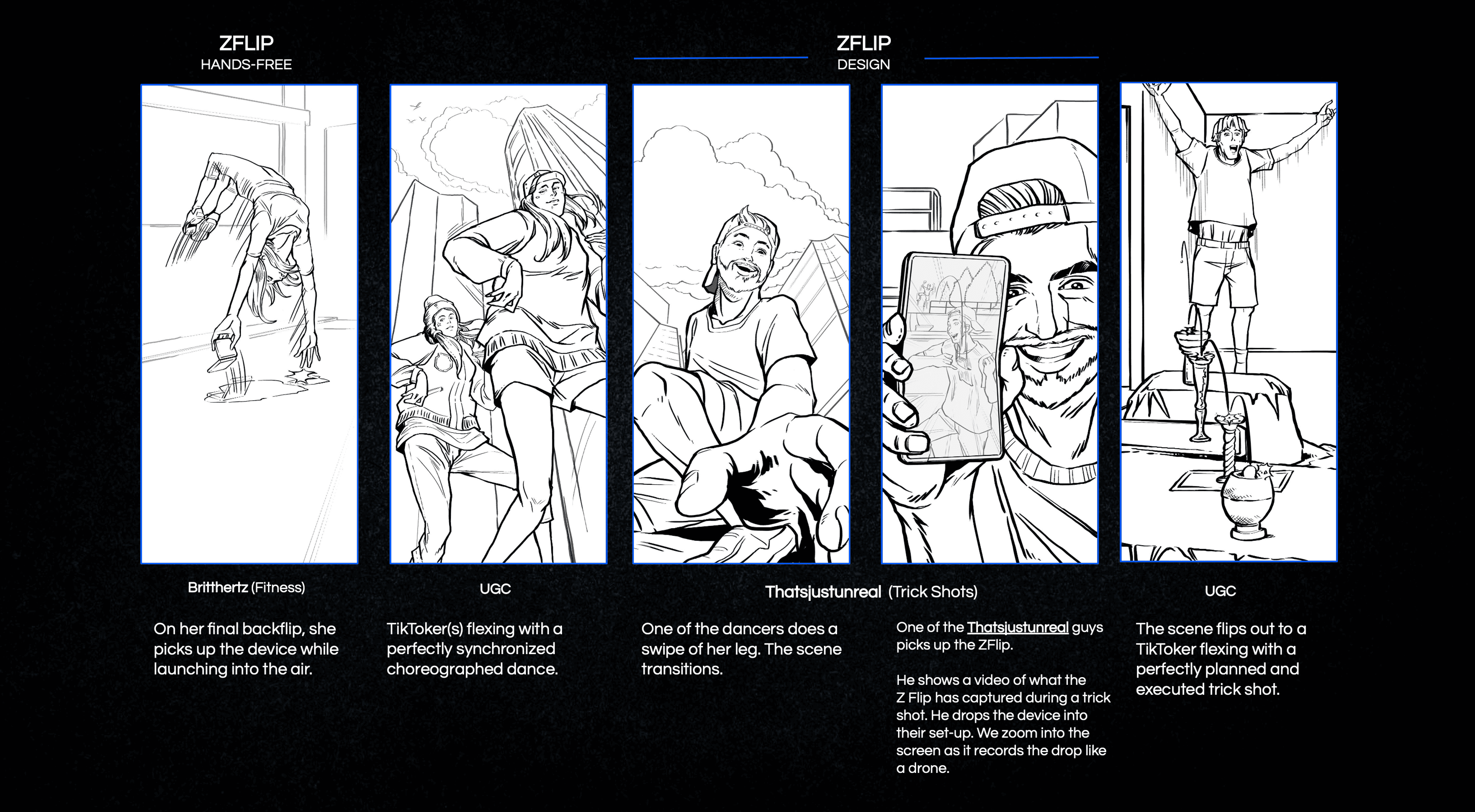 ZFLIP
HANDS-FREE

ZFLIP
DESIGN

Britthertz (Fitness)

On her final backflip, she picks up the device while launching into the air.

UGC

TikToker(s) flexing with a perfectly synchronized choreographed dance.

Thatsjustunreal (Trick Shots)

One of the dancers does a swipe of her leg. The scene transitions.

One of the Thatsjustunreal guys picks up the ZFlip.

He shows a video of what the Z Flip has captured during a trick shot. He drops the device into their set-up. We zoom into the screen as it records the drop like a drone.

UGC

The scene flips out to a TikToker flexing with a perfectly planned and executed trick shot.