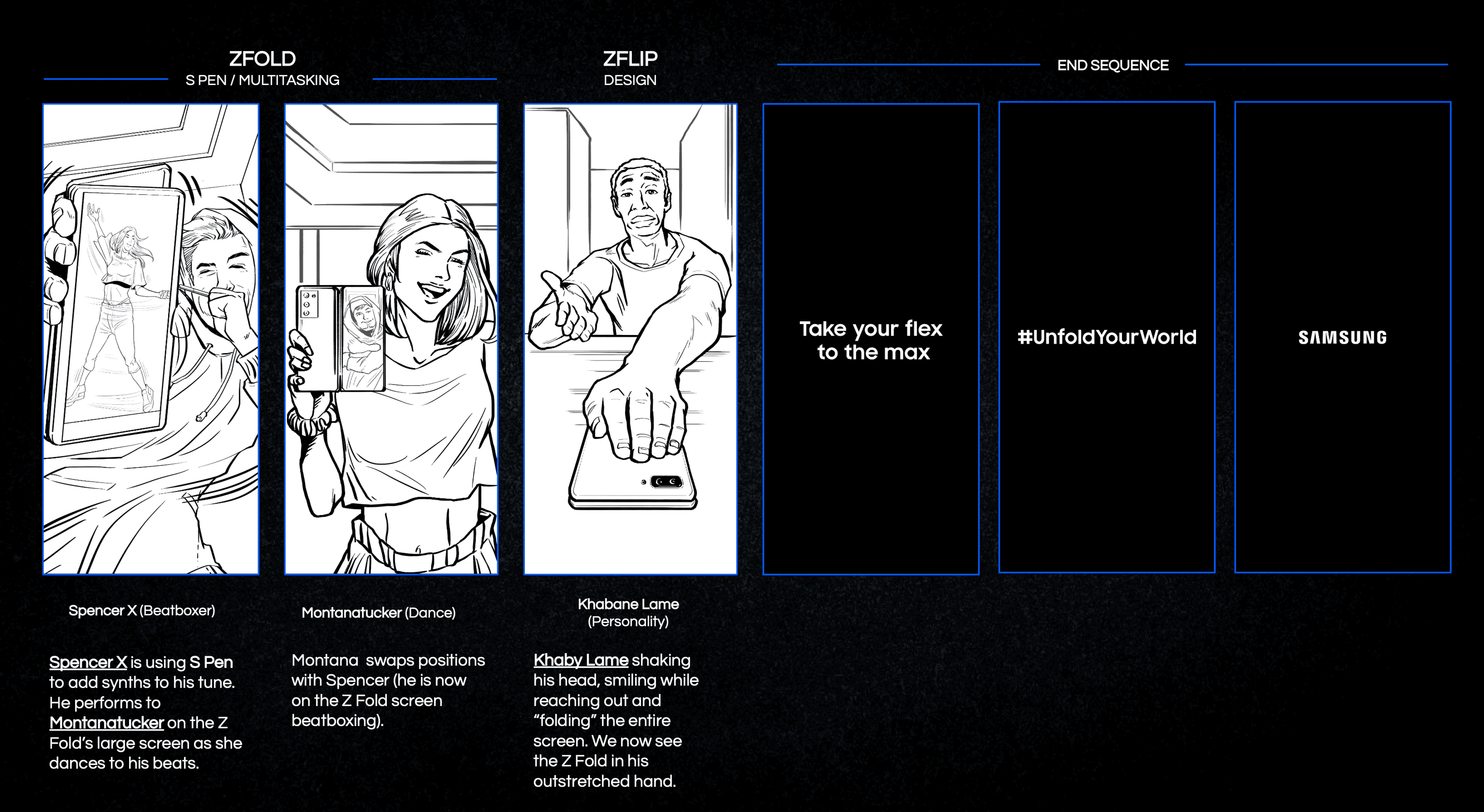 ZFOLD
S PEN / MULTITASKING

ZFLIP
DESIGN

END SEQUENCE

Take your flex to the max

#UnfoldYourWorld

SAMSUNG

Spencer X (Beatboxer)

Spencer X is using S Pen to add synths to his tune. He performs to Montanatucker on the Z Fold's large screen as she dances to his beats.

Montanatucker (Dance)

Montana swaps positions with Spencer (he is now on the Z Fold screen beatboxing).

Khabane Lame (Personality)

Khaby Lame shaking his head, smiling while reaching out and "folding" the entire screen. We now see the Z Fold in his outstretched hand.