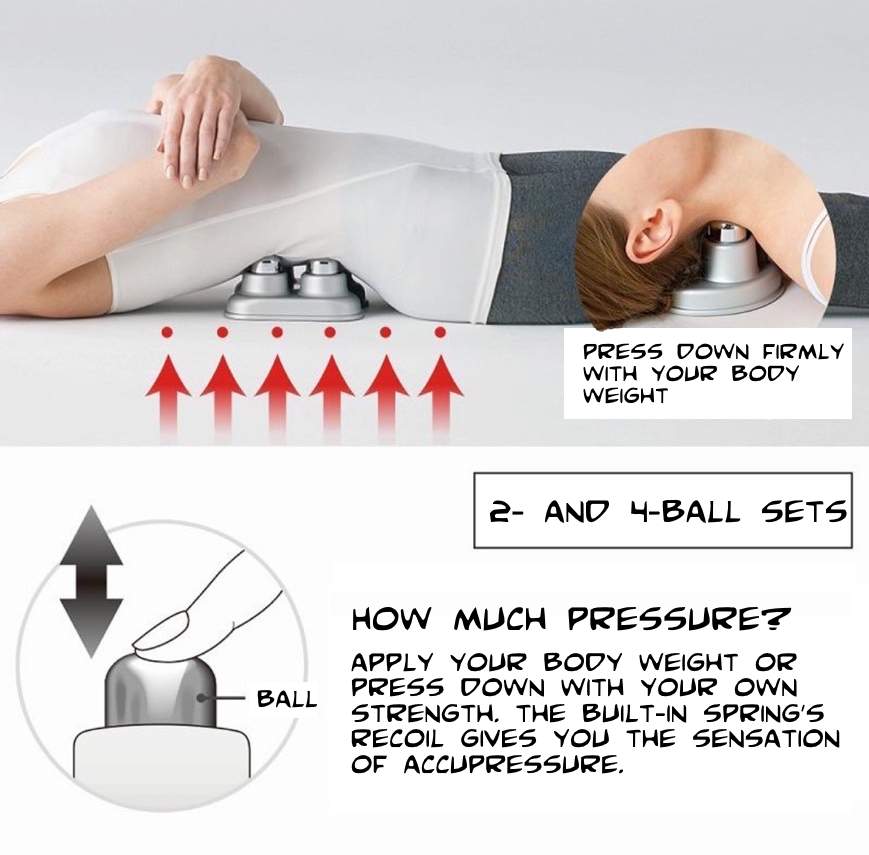 PRESS DOWN FIRMLY WITH YOUR BODY WEIGHT

2- AND 4-BALL SETS

BALL

HOW MUCH PRESSURE?

APPLY YOUR BODY WEIGHT OR PRESS DOWN WITH YOUR OWN STRENGTH. THE BUILT-IN SPRING'S RECOIL GIVES YOU THE SENSATION OF ACCUPRESSURE.